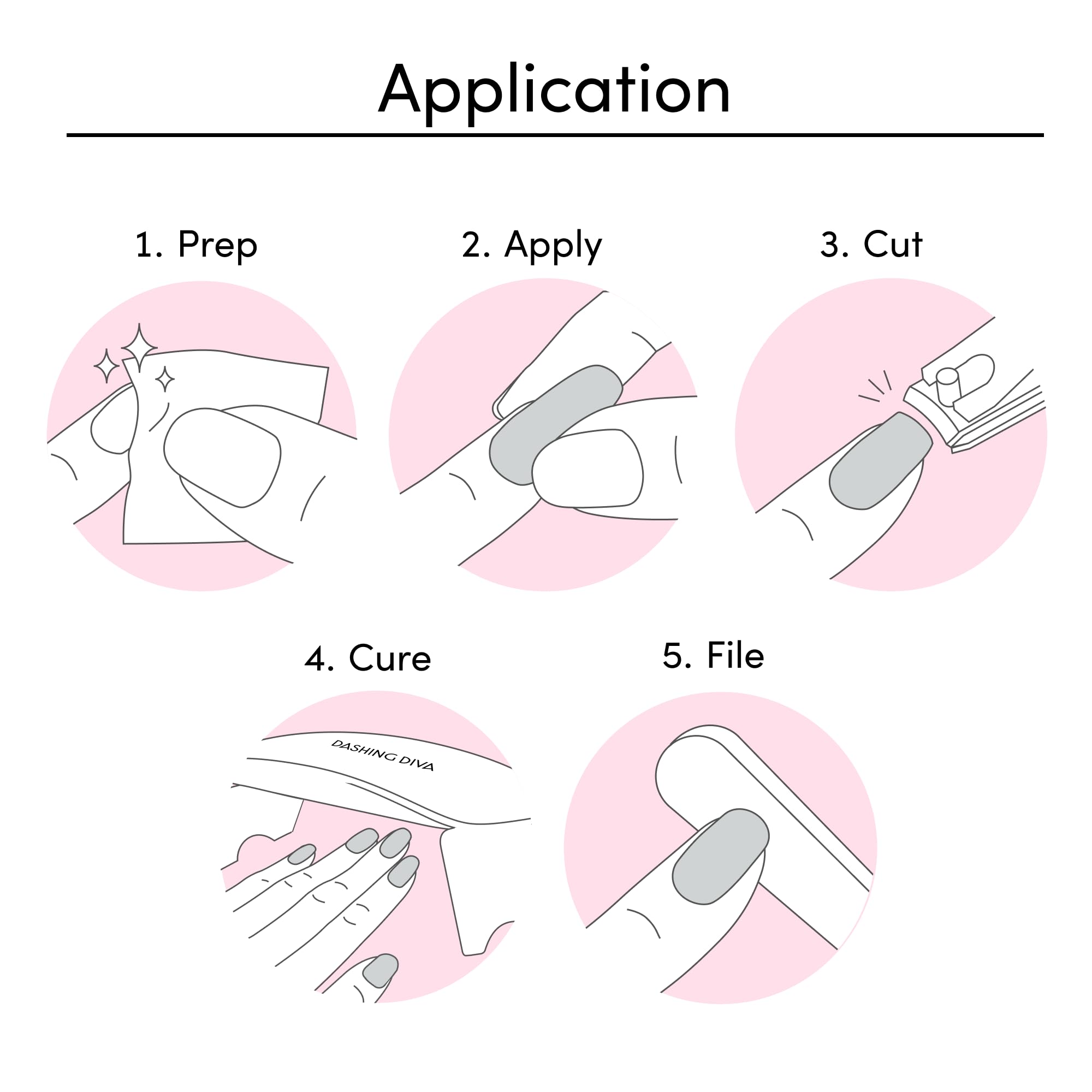 Application

1. Prep

2. Apply

3. Cut

4. Cure

DASHING DIVA

5. File