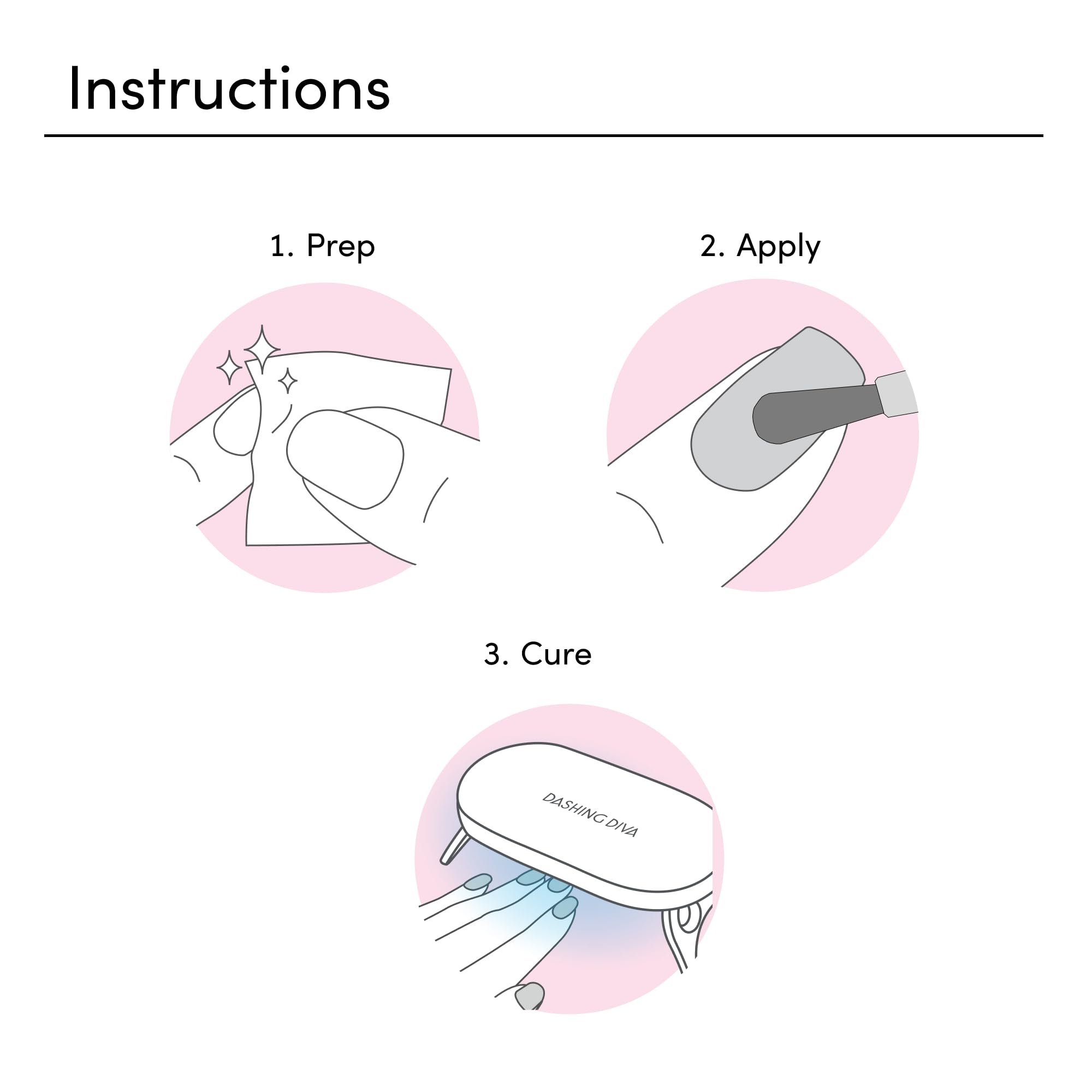 Instructions

1. Prep

2. Apply

3. Cure

DASHING DIVA