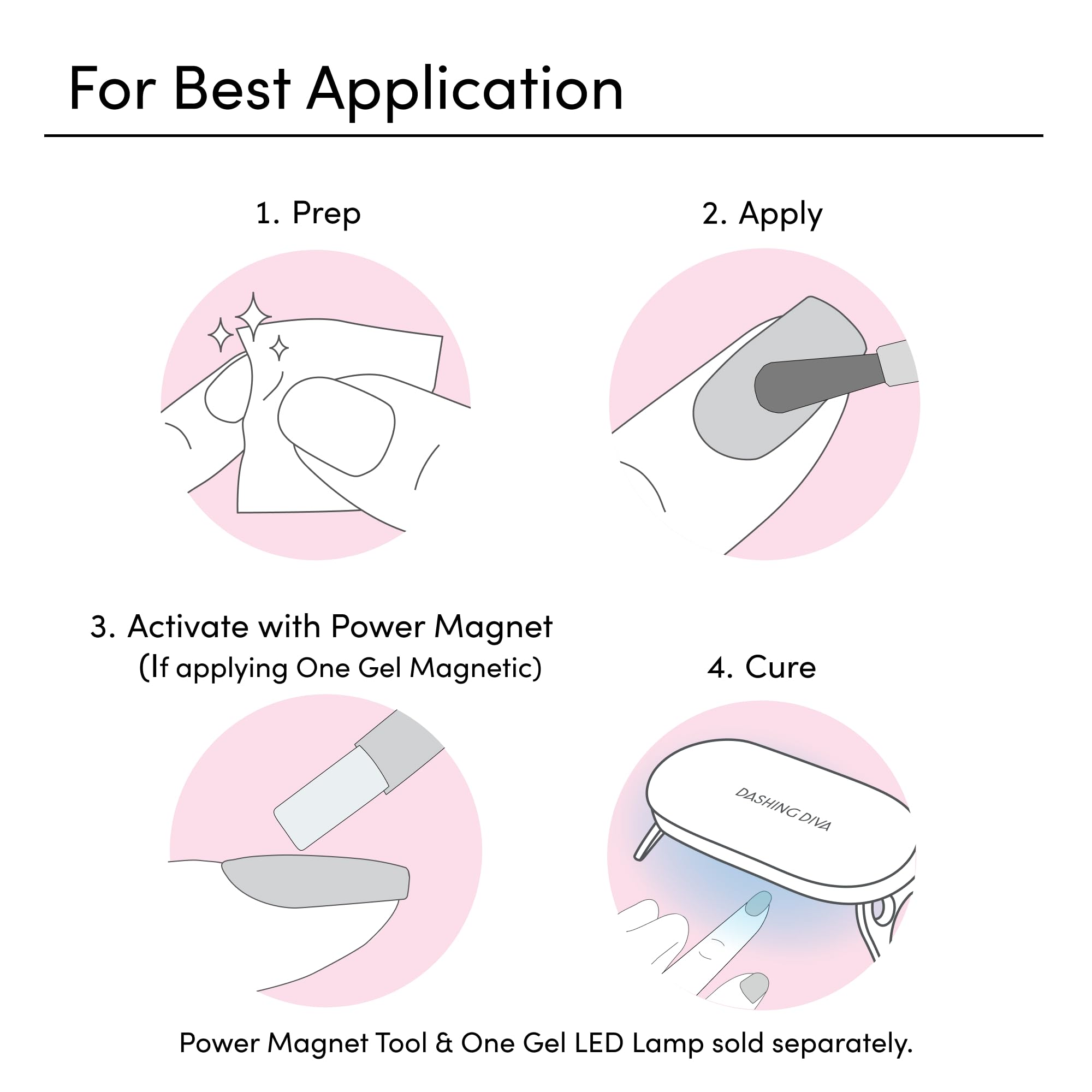 For Best Application

1. Prep

2. Apply

3. Activate with Power Magnet
(If applying One Gel Magnetic)

4. Cure

DASHING DIVA

Power Magnet Tool & One Gel LED Lamp sold separately.