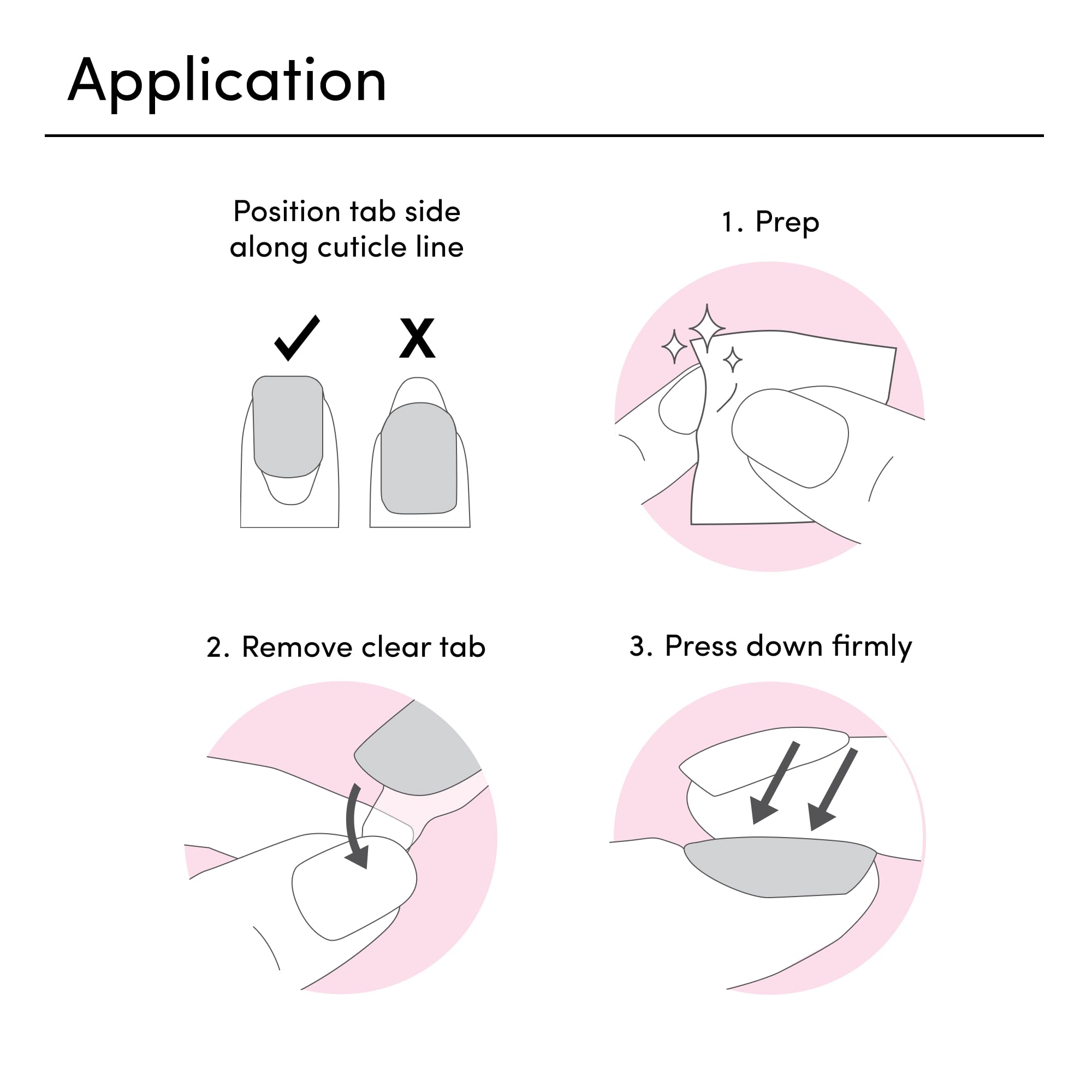 Application

Position tab side along cuticle line

✓ X

1. Prep

2. Remove clear tab

3. Press down firmly