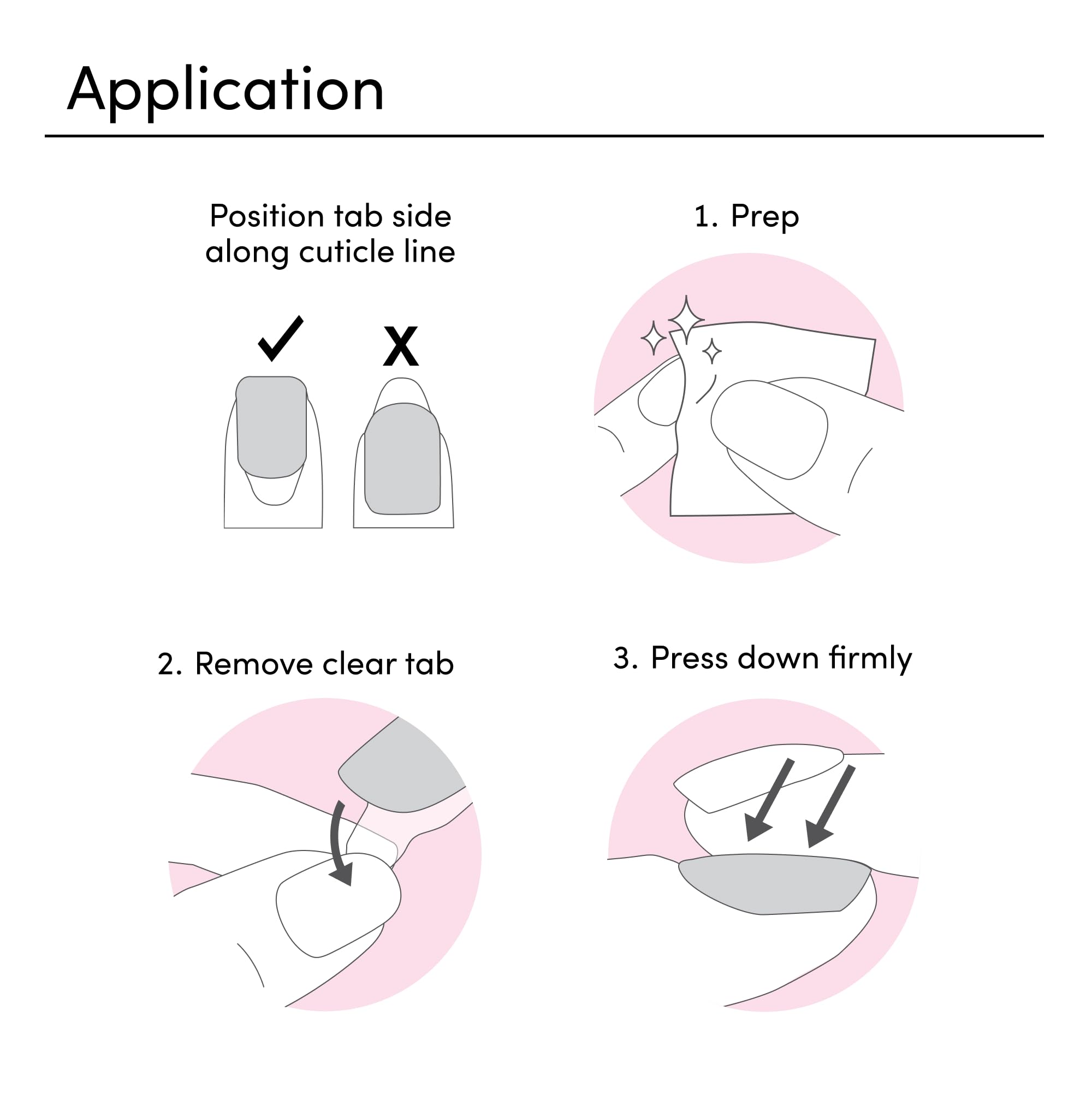 Application

Position tab side along cuticle line

✓ X

1. Prep

2. Remove clear tab

3. Press down firmly