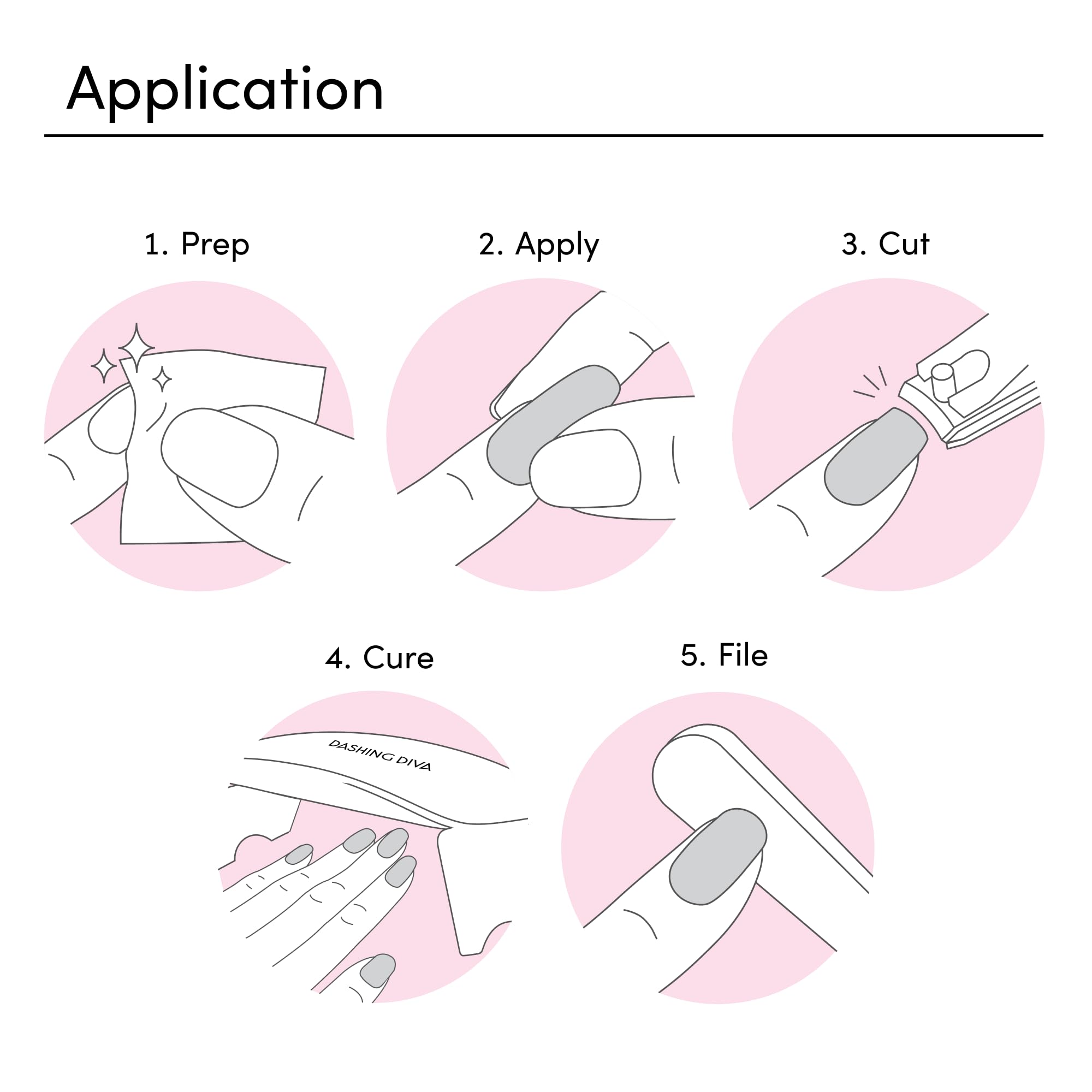 Application

1. Prep

2. Apply

3. Cut

4. Cure

DASHING DIVA

5. File